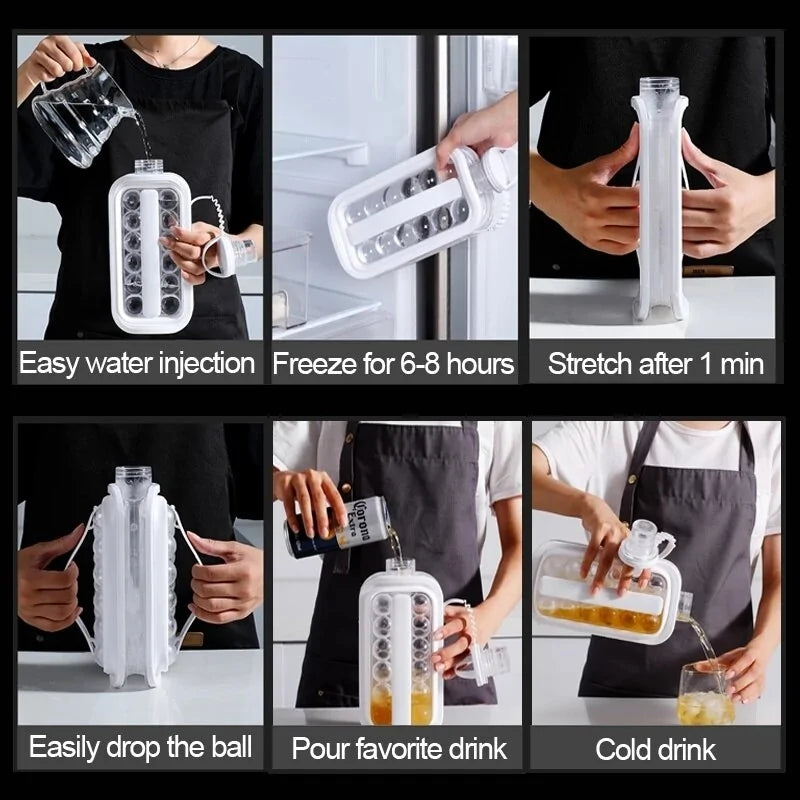 Easy water injection

Freeze for 6-8 hours

Stretch after 1 min

Easily drop the ball

Corona Extra

Pour favorite drink

Cold drink