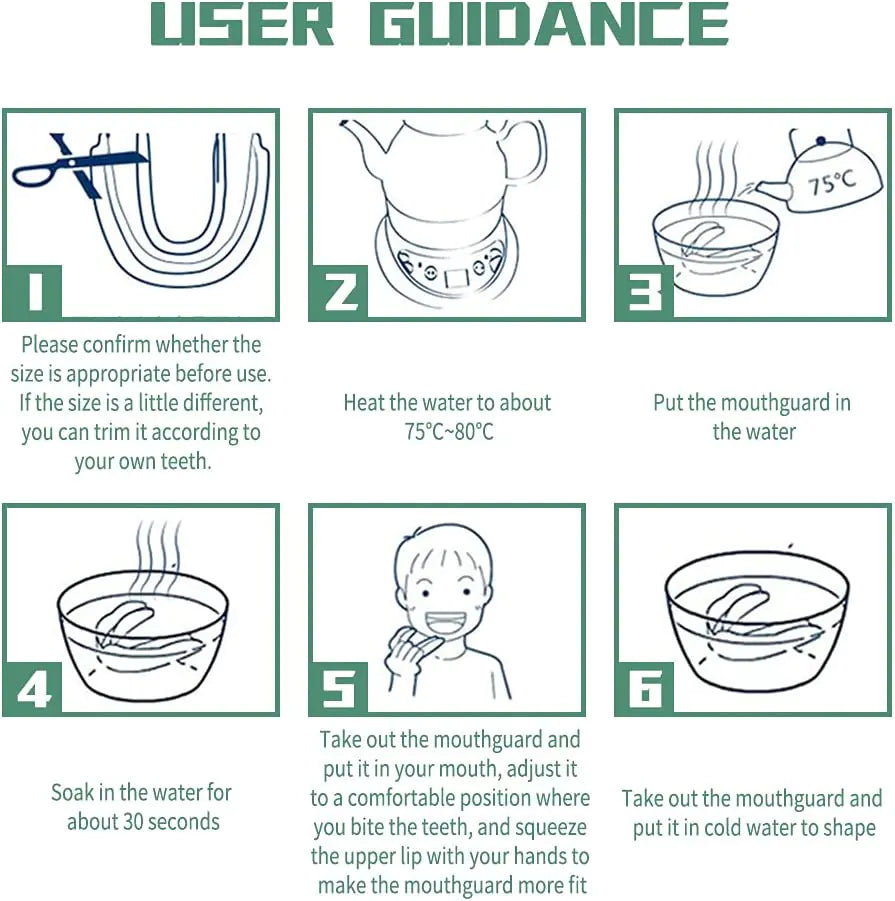 USER GUIDANCE

1

Please confirm whether the size is appropriate before use. If the size is a little different, you can trim it according to your own teeth.

2

Heat the water to about 75°C~80°C

75°C

3

Put the mouthguard in the water

4

Soak in the water for about 30 seconds

5

Take out the mouthguard and put it in your mouth, adjust it to a comfortable position where you bite the teeth, and squeeze the upper lip with your hands to make the mouthguard more fit

6

Take out the mouthguard and put it in cold water to shape