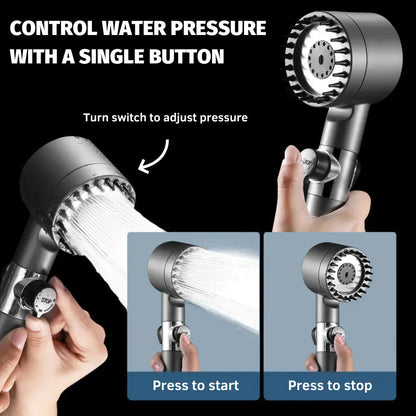 CONTROL WATER PRESSURE WITH A SINGLE BUTTON

Turn switch to adjust pressure

STOP

STOP

Press to start

Press to stop